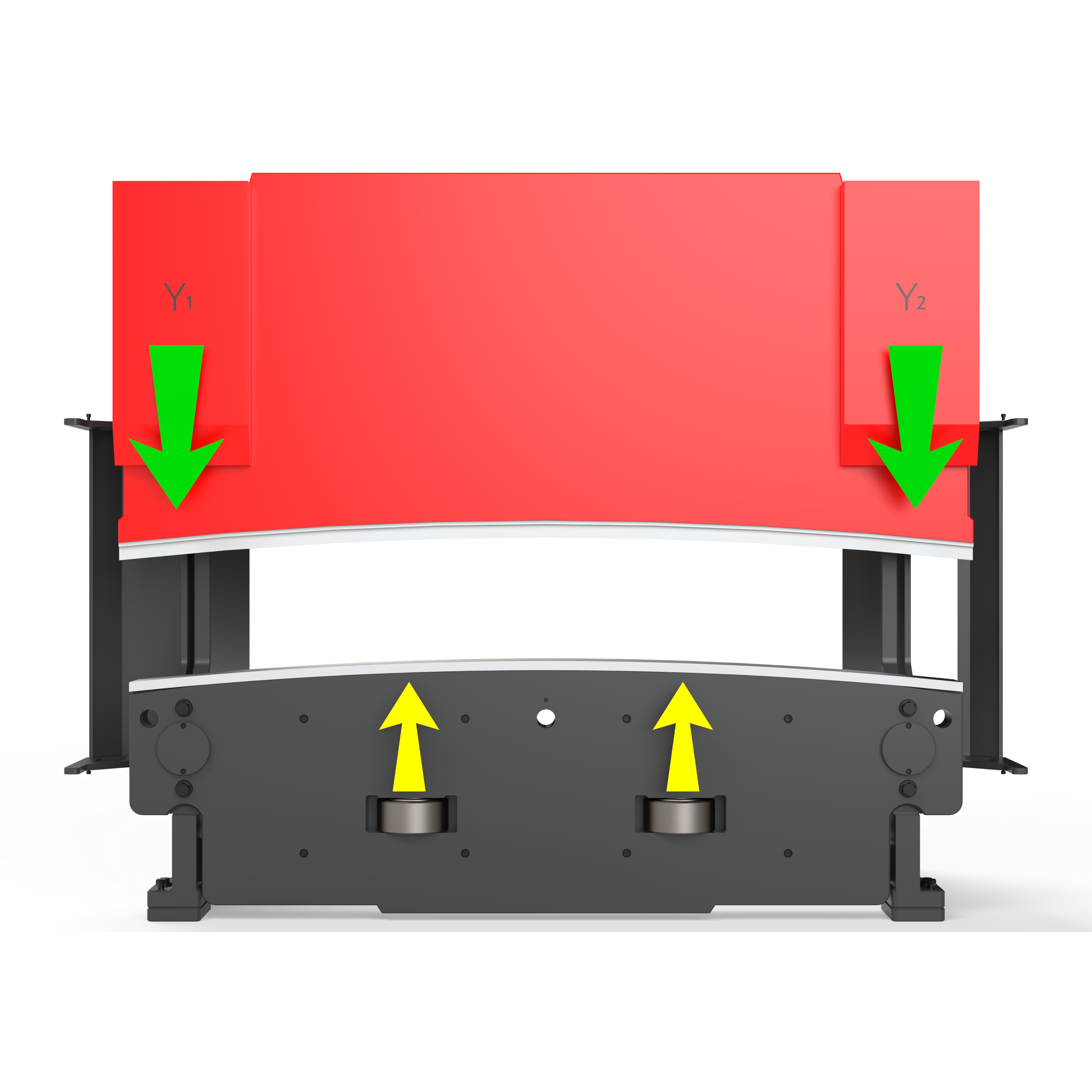 $Y_1$

$Y_2$